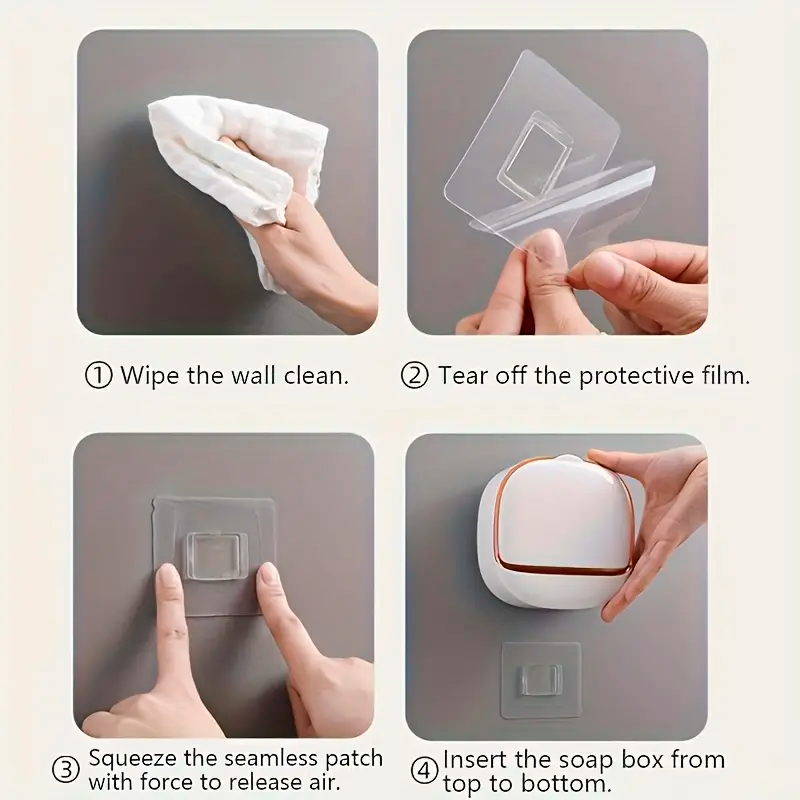 ① Wipe the wall clean.

② Tear off the protective film.

③ Squeeze the seamless patch with force to release air.

④ Insert the soap box from top to bottom.